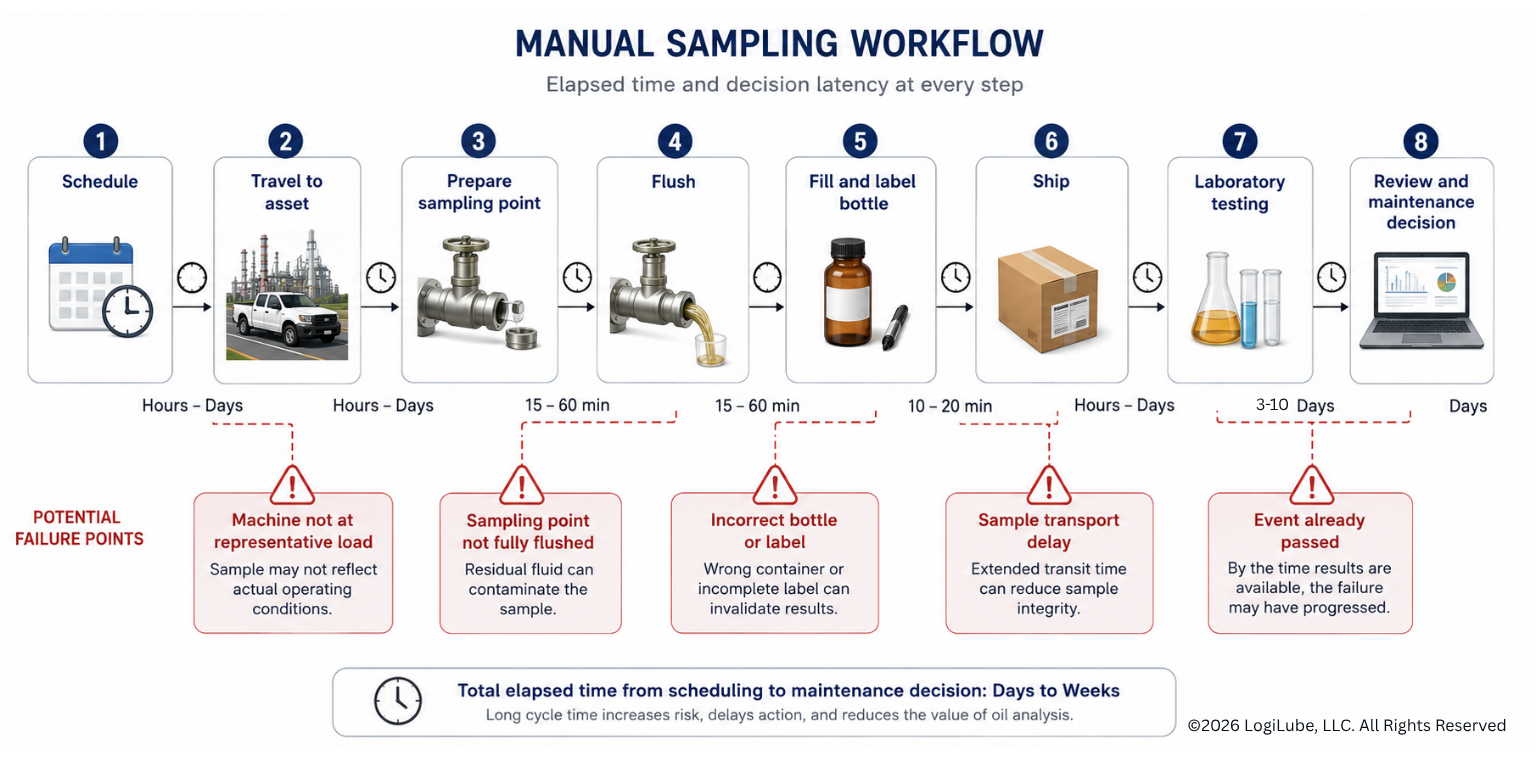 MANUAL SAMPLING WORKFLOW

Elapsed time and decision latency at every step

1 Schedule

2 Travel to asset

3 Prepare sampling point

4 Flush

5 Fill and label bottle

6 Ship

7 Laboratory testing

8 Review and maintenance decision

Hours – Days

Hours – Days

15 – 60 min

15 – 60 min

10 – 20 min

Hours – Days

3-10 Days

Days

POTENTIAL FAILURE POINTS

Machine not at representative load
Sample may not reflect actual operating conditions.

Sampling point not fully flushed
Residual fluid can contaminate the sample.

Incorrect bottle or label
Wrong container or incomplete label can invalidate results.

Sample transport delay
Extended transit time can reduce sample integrity.

Event already passed
By the time results are available, the failure may have progressed.

Total elapsed time from scheduling to maintenance decision: Days to Weeks
Long cycle time increases risk, delays action, and reduces the value of oil analysis.

©2026 LogiLube, LLC. All Rights Reserved